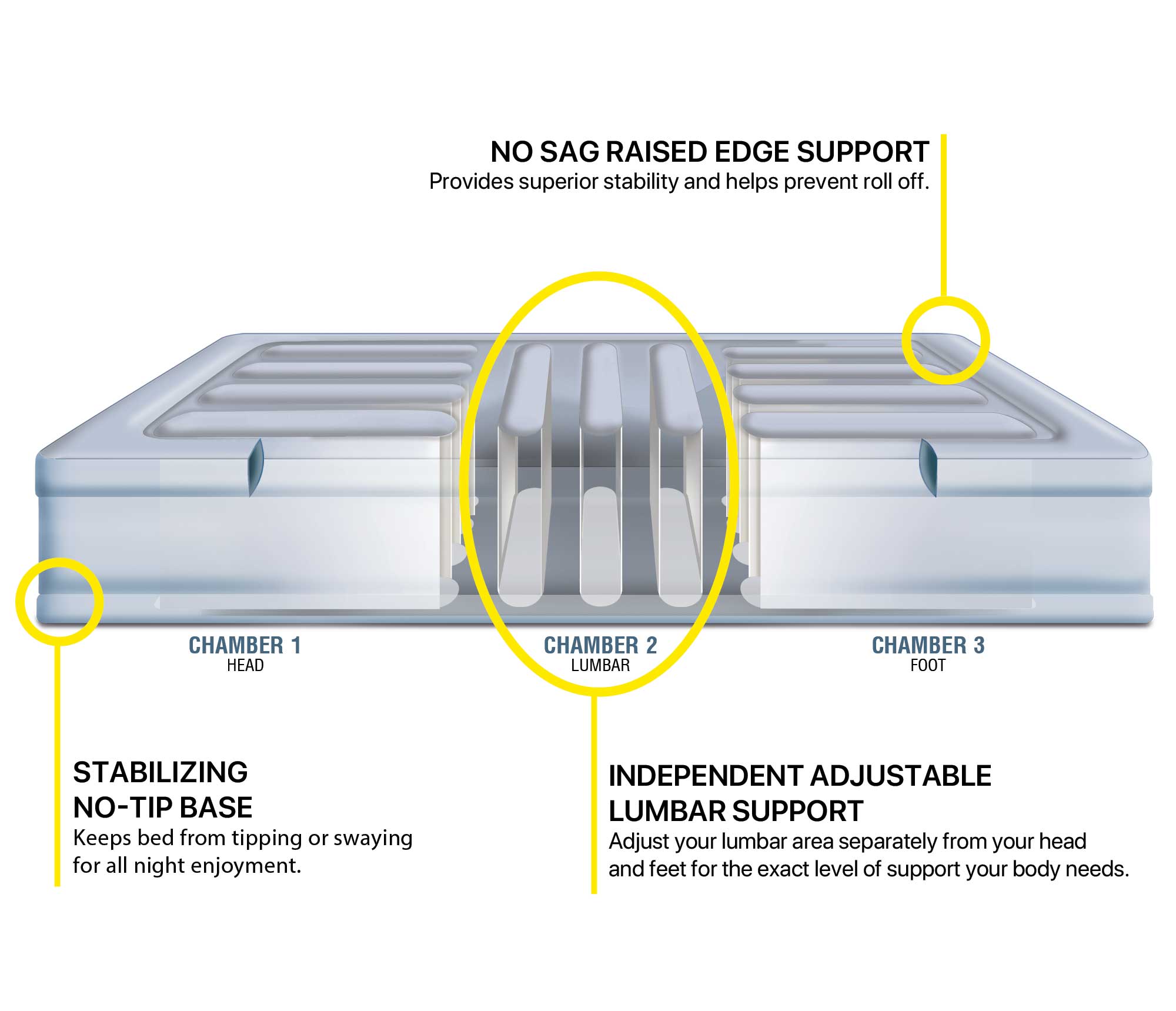 NO SAG RAISED EDGE SUPPORT
Provides superior stability and helps prevent roll off.

CHAMBER 1
HEAD

CHAMBER 2
LUMBAR

CHAMBER 3
FOOT

STABILIZING
NO-TIP BASE
Keeps bed from tipping or swaying for all night enjoyment.

INDEPENDENT ADJUSTABLE
LUMBAR SUPPORT
Adjust your lumbar area separately from your head and feet for the exact level of support your body needs.